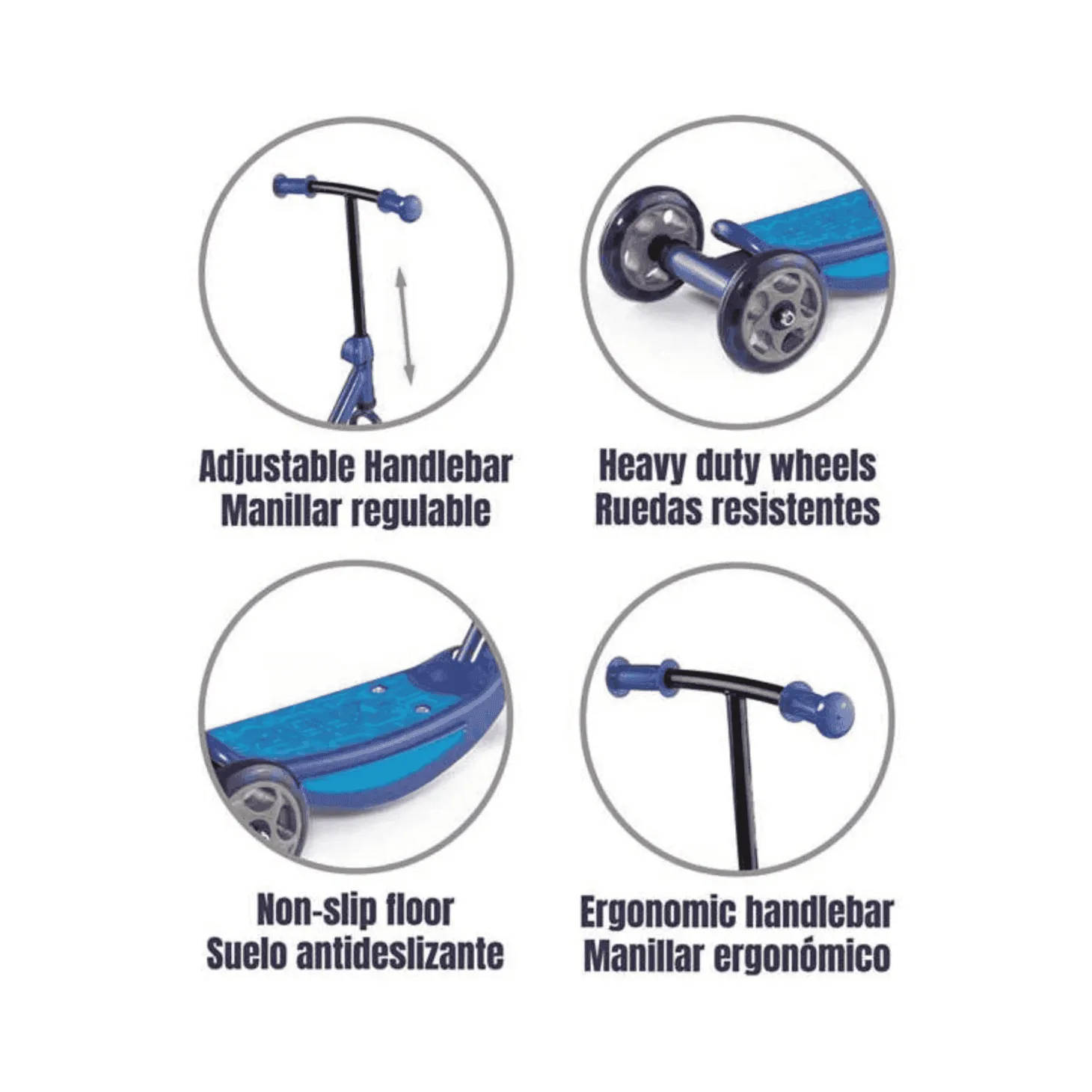 Adjustable Handlebar
Manillar regulable

Heavy duty wheels
Ruedas resistentes

Non-slip floor
Suelo antideslizante

Ergonomic handlebar
Manillar ergonómico