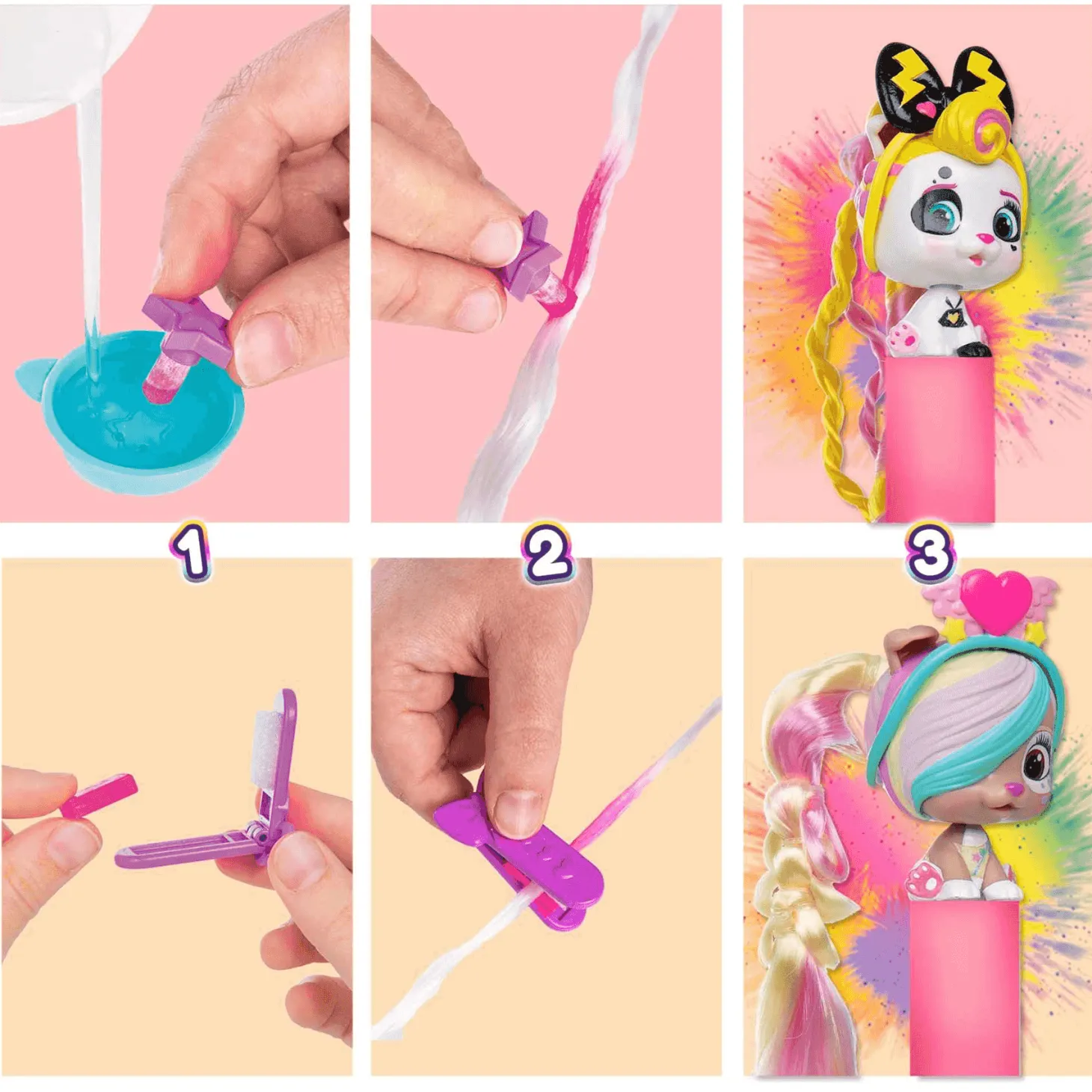 1

2

3